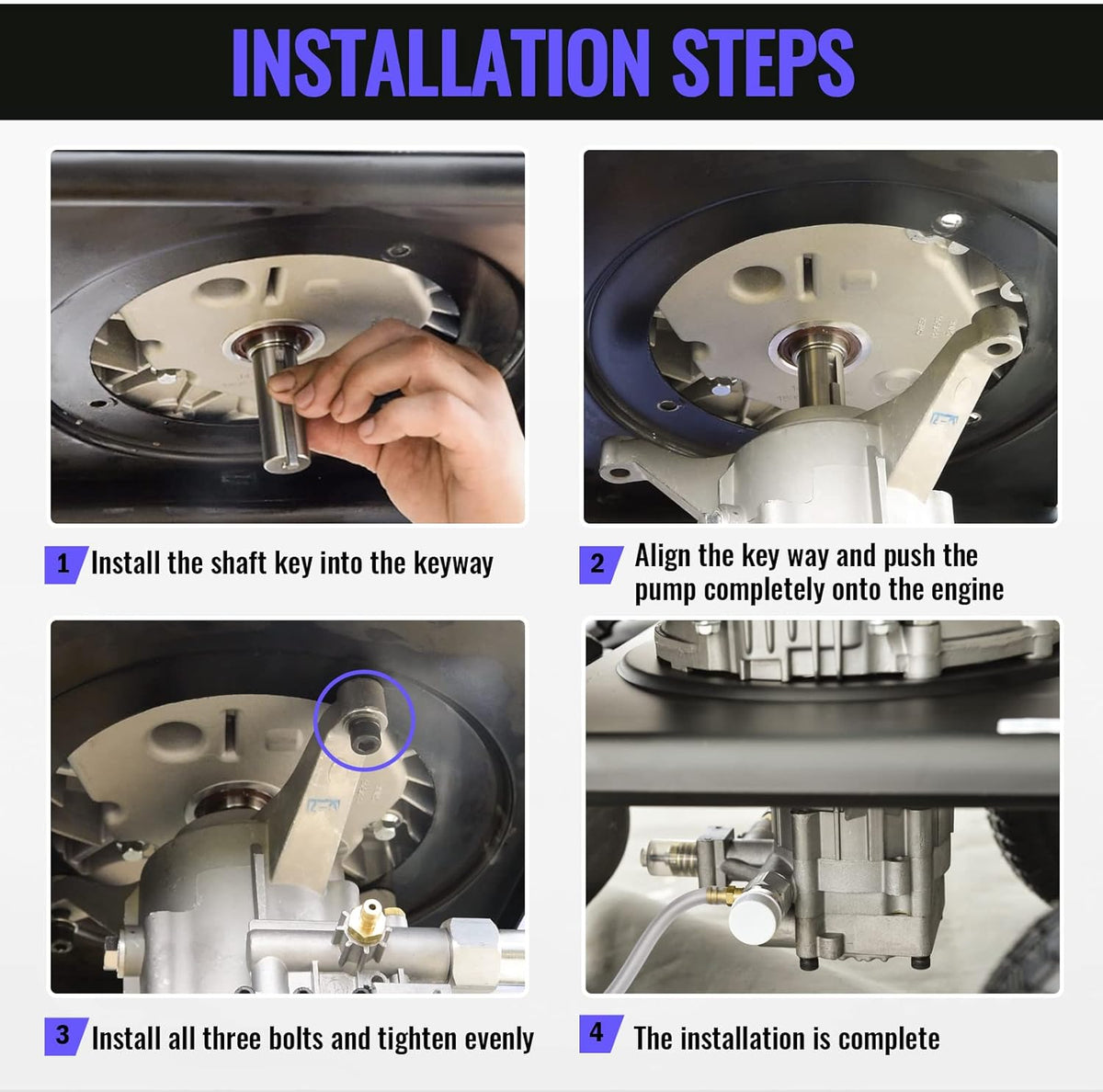 INSTALLATION STEPS

1 Install the shaft key into the keyway

2 Align the key way and push the pump completely onto the engine

3 Install all three bolts and tighten evenly

4 The installation is complete